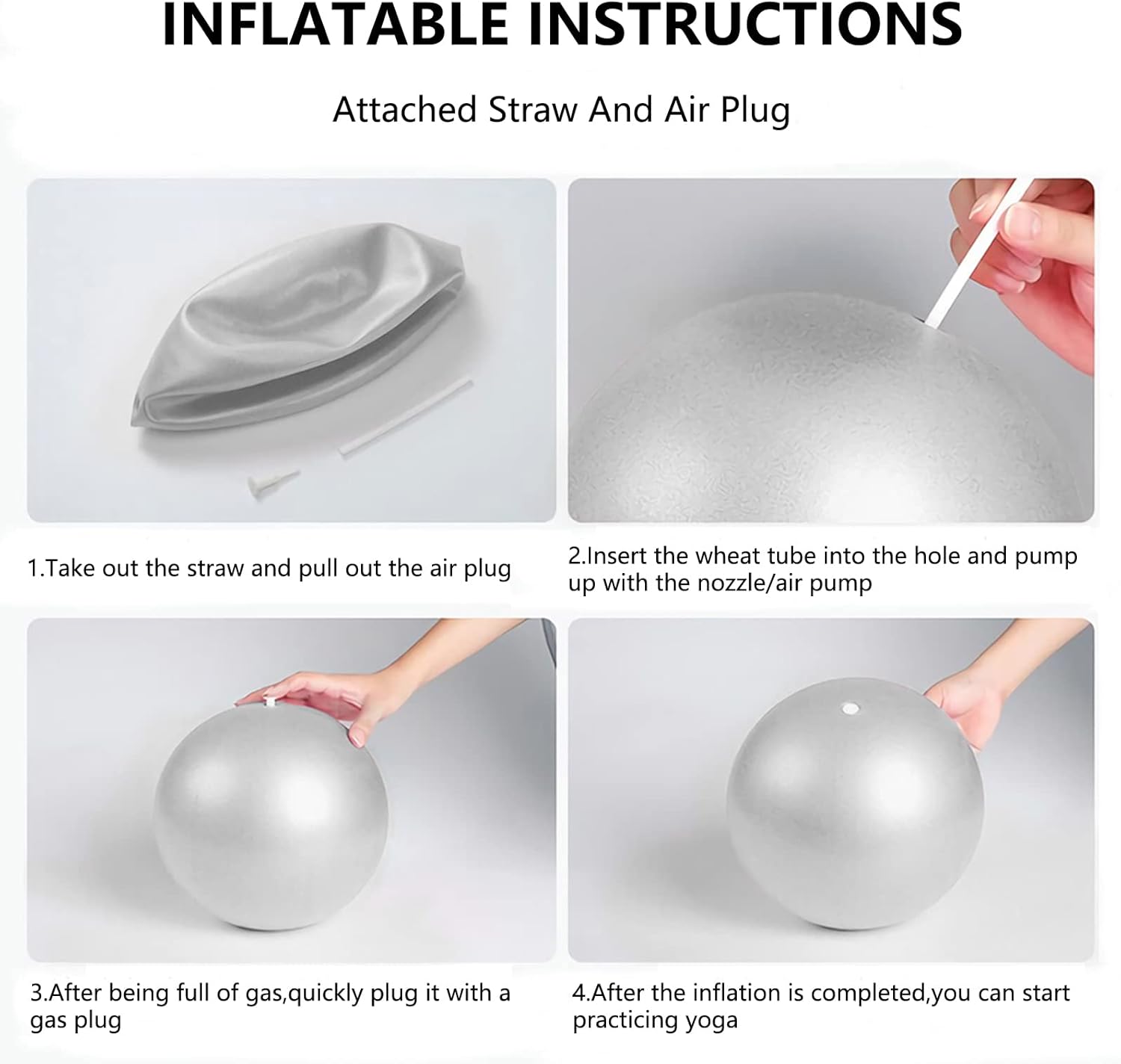 INFLATABLE INSTRUCTIONS

Attached Straw And Air Plug

1.Take out the straw and pull out the air plug

2.Insert the wheat tube into the hole and pump up with the nozzle/air pump

3.After being full of gas,quickly plug it with a gas plug

4.After the inflation is completed,you can start practicing yoga